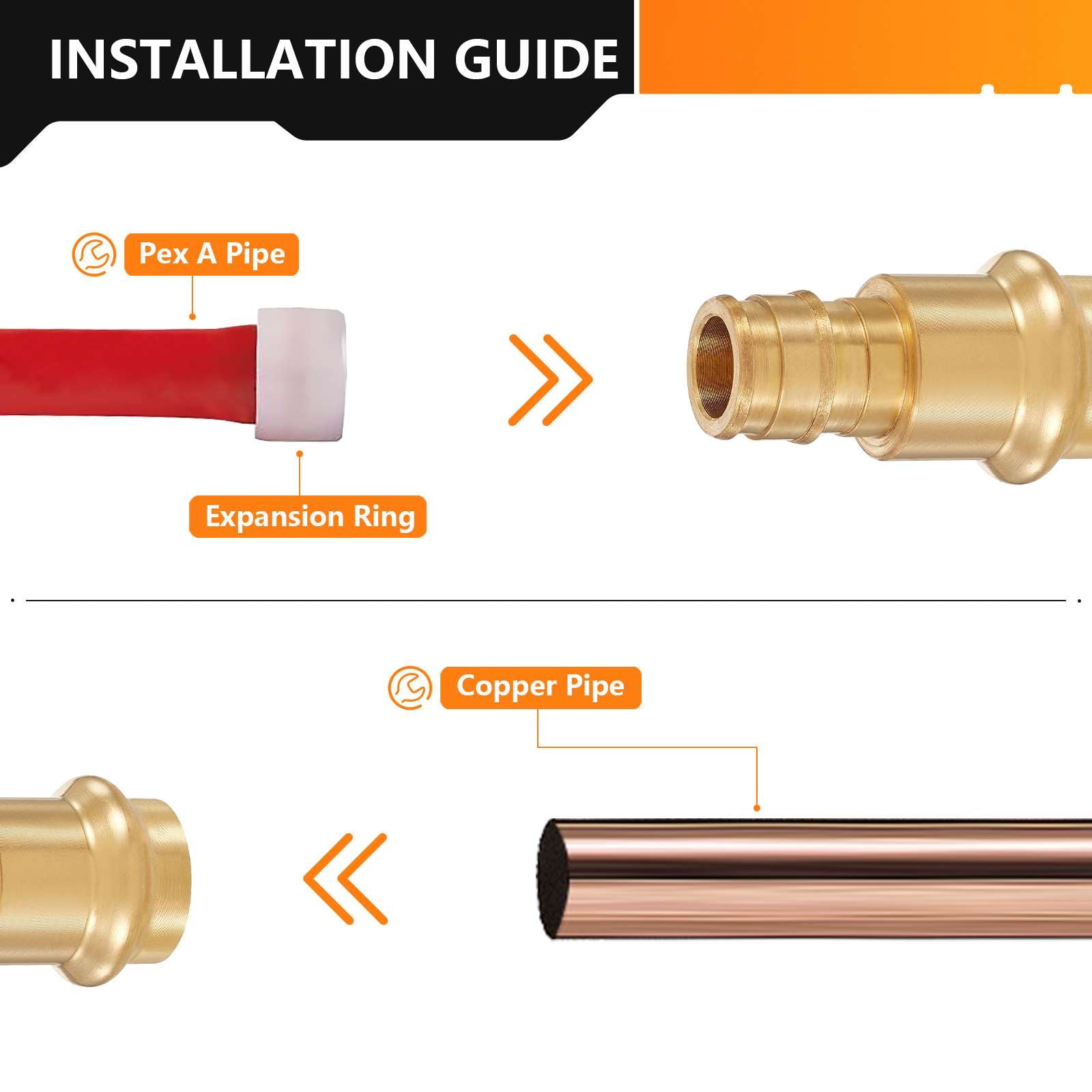 INSTALLATION GUIDE

Pex A Pipe

Expansion Ring

Copper Pipe