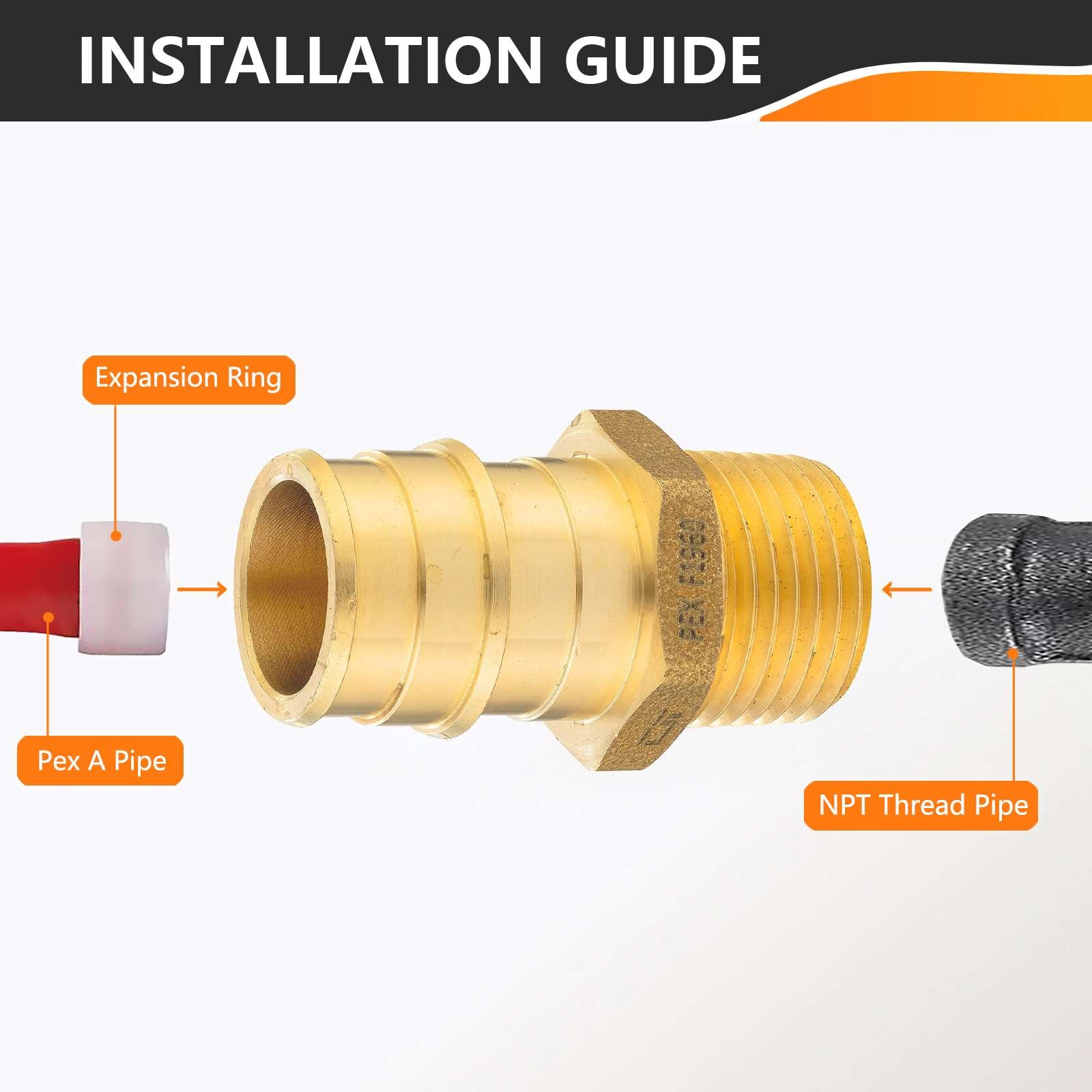 INSTALLATION GUIDE

Expansion Ring

Pex A Pipe

PEX F1960

NPT Thread Pipe