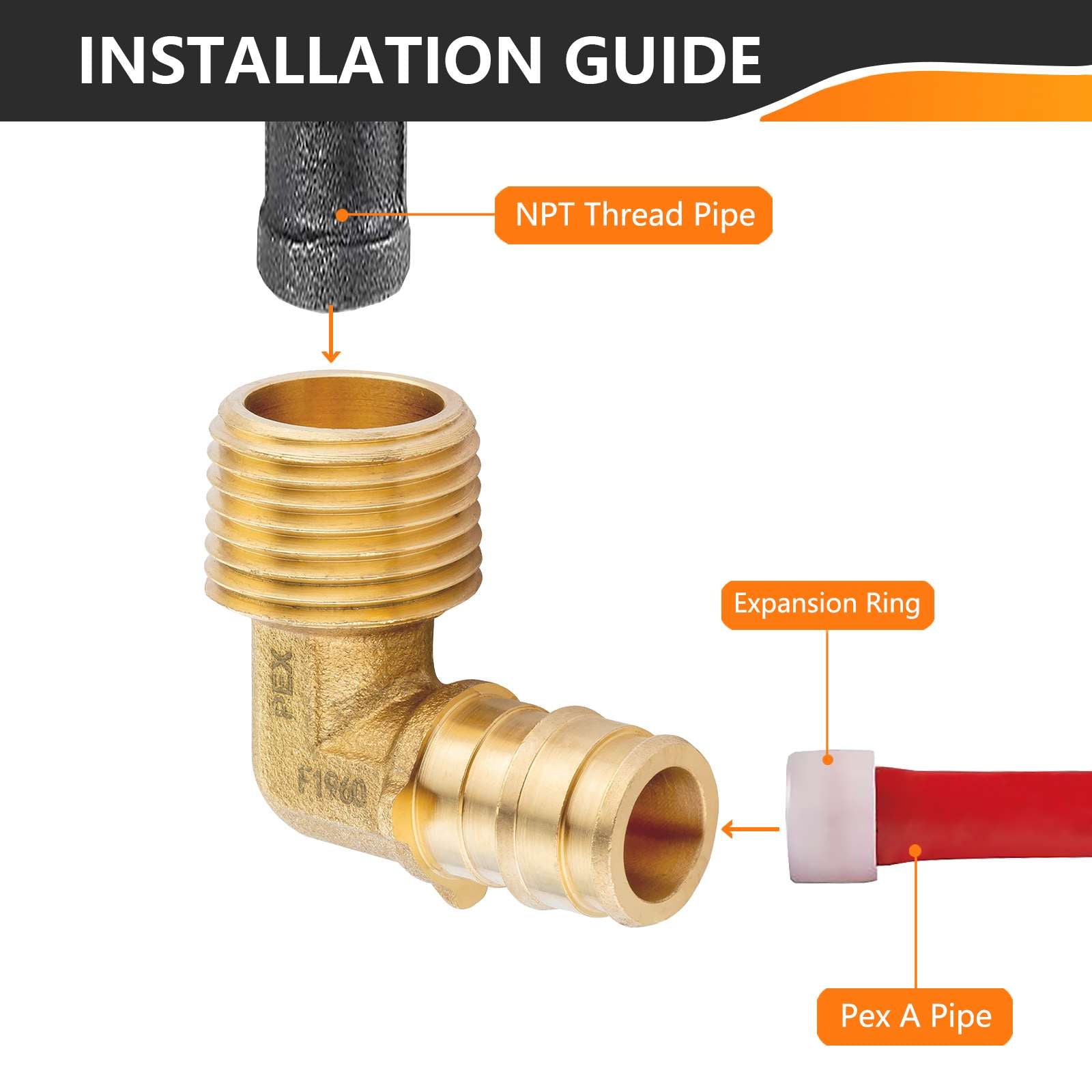 INSTALLATION GUIDE

NPT Thread Pipe

PEX

F1960

Expansion Ring

Pex A Pipe