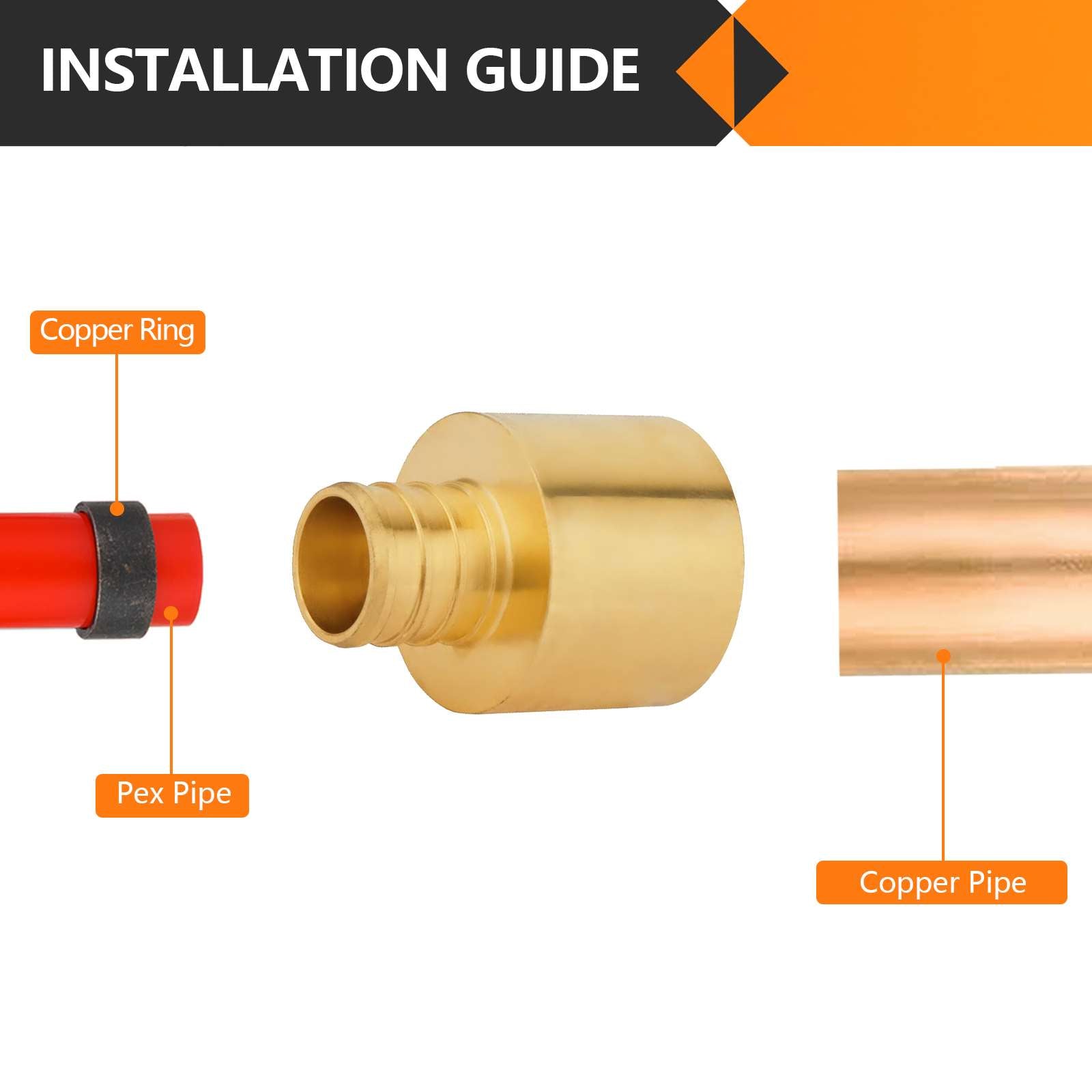 INSTALLATION GUIDE

Copper Ring

Pex Pipe

Copper Pipe