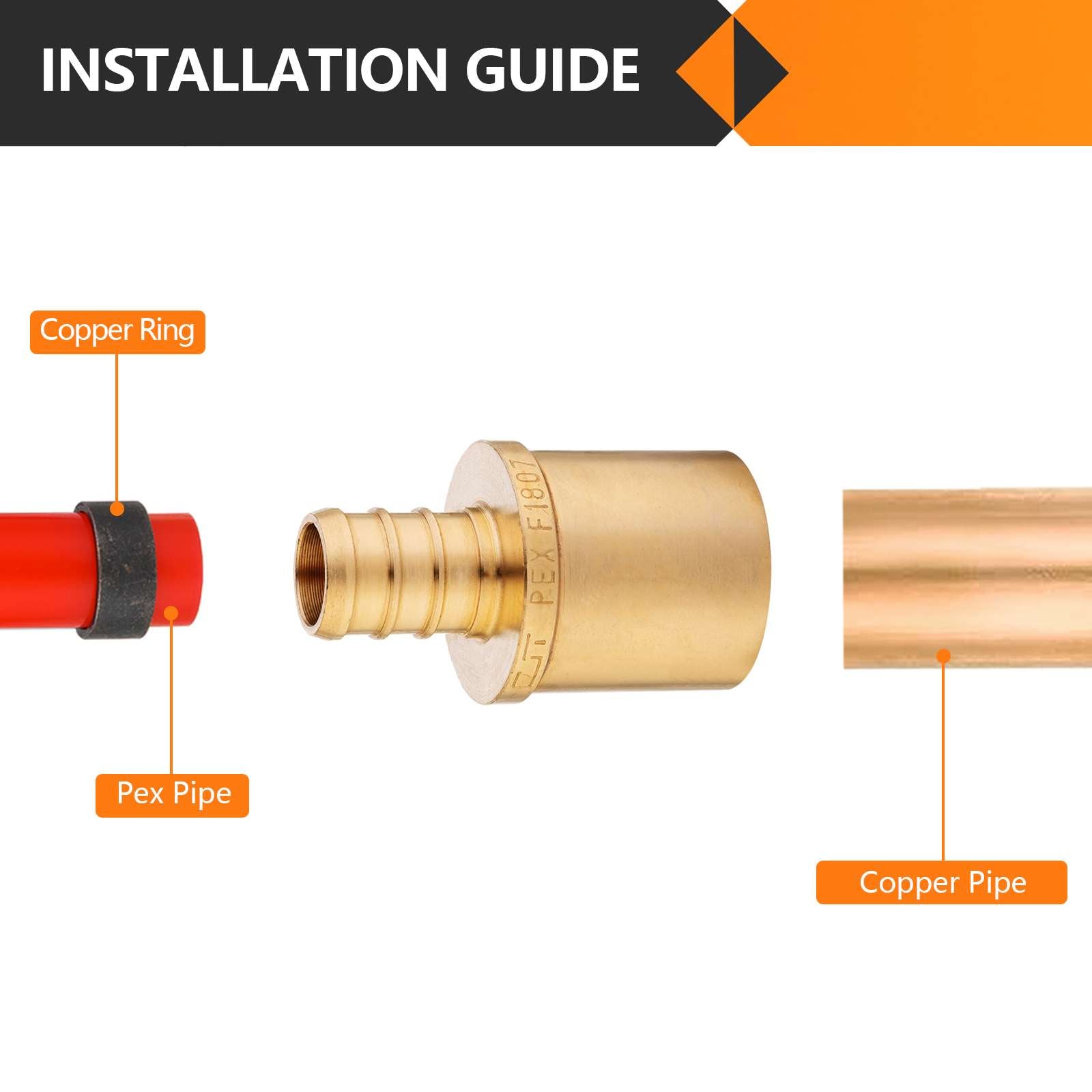 INSTALLATION GUIDE

Copper Ring

Pex Pipe

PEX F1807

Copper Pipe