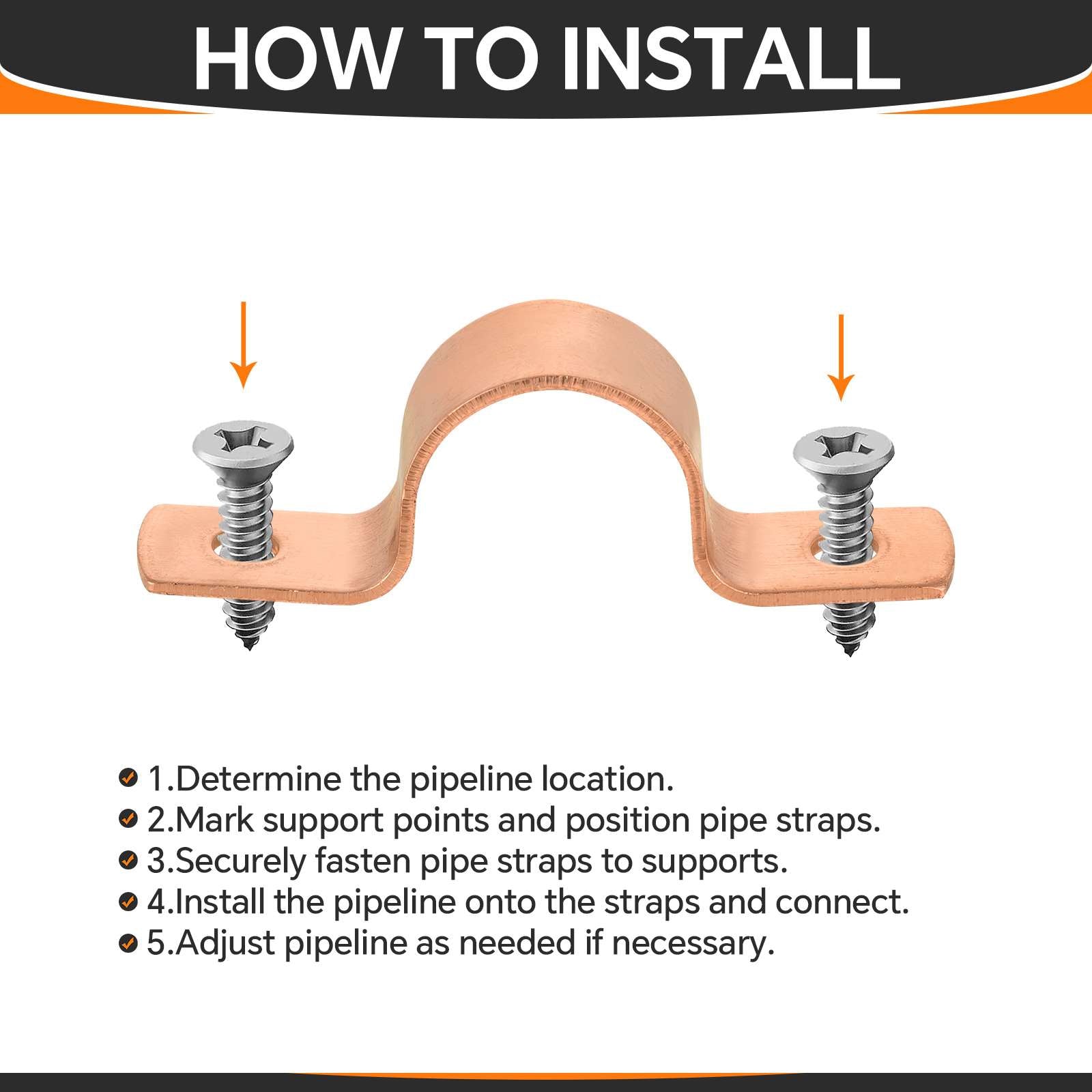 HOW TO INSTALL

1.Determine the pipeline location.
2.Mark support points and position pipe straps.
3.Securely fasten pipe straps to supports.
4.Install the pipeline onto the straps and connect.
5.Adjust pipeline as needed if necessary.