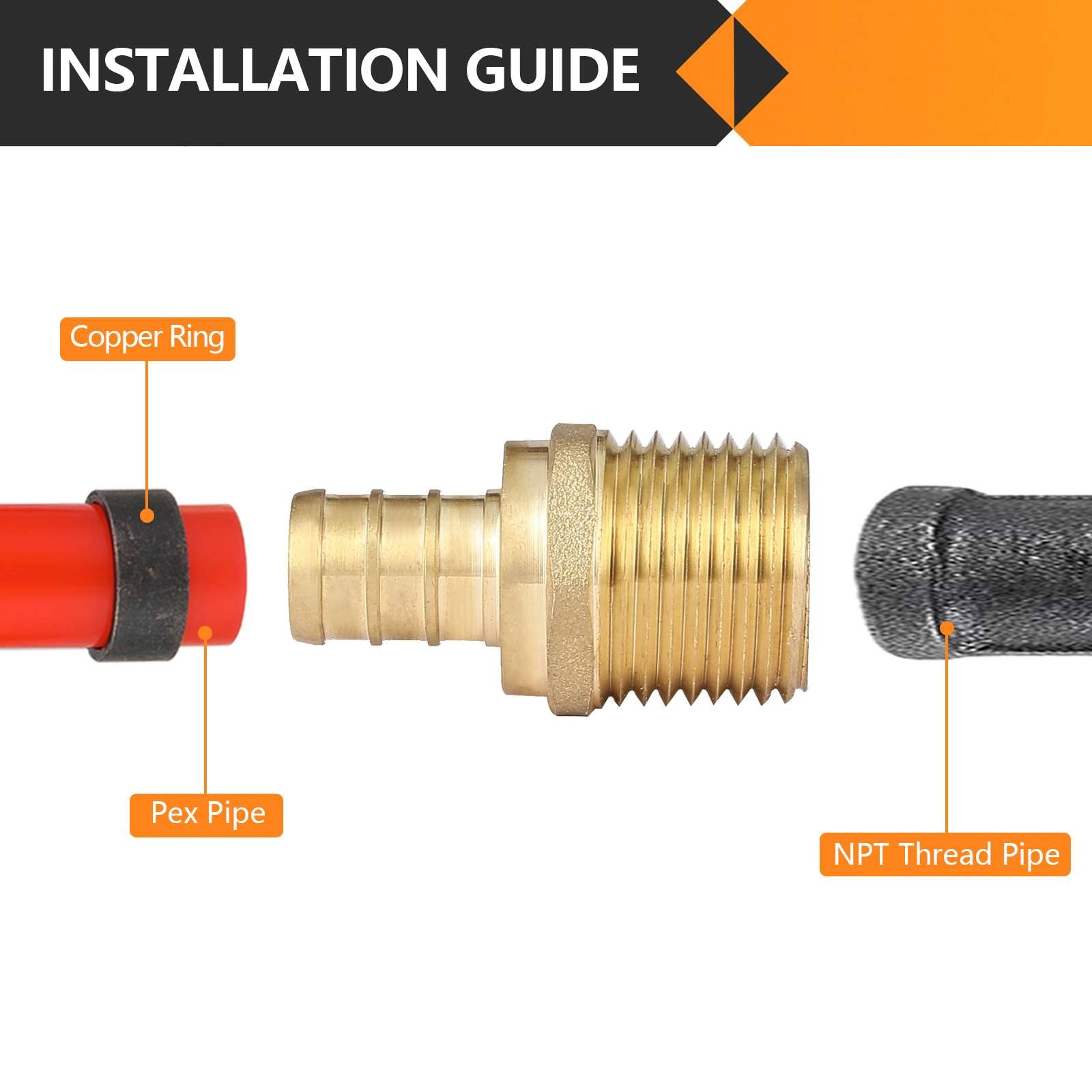 INSTALLATION GUIDE

Copper Ring

Pex Pipe

NPT Thread Pipe