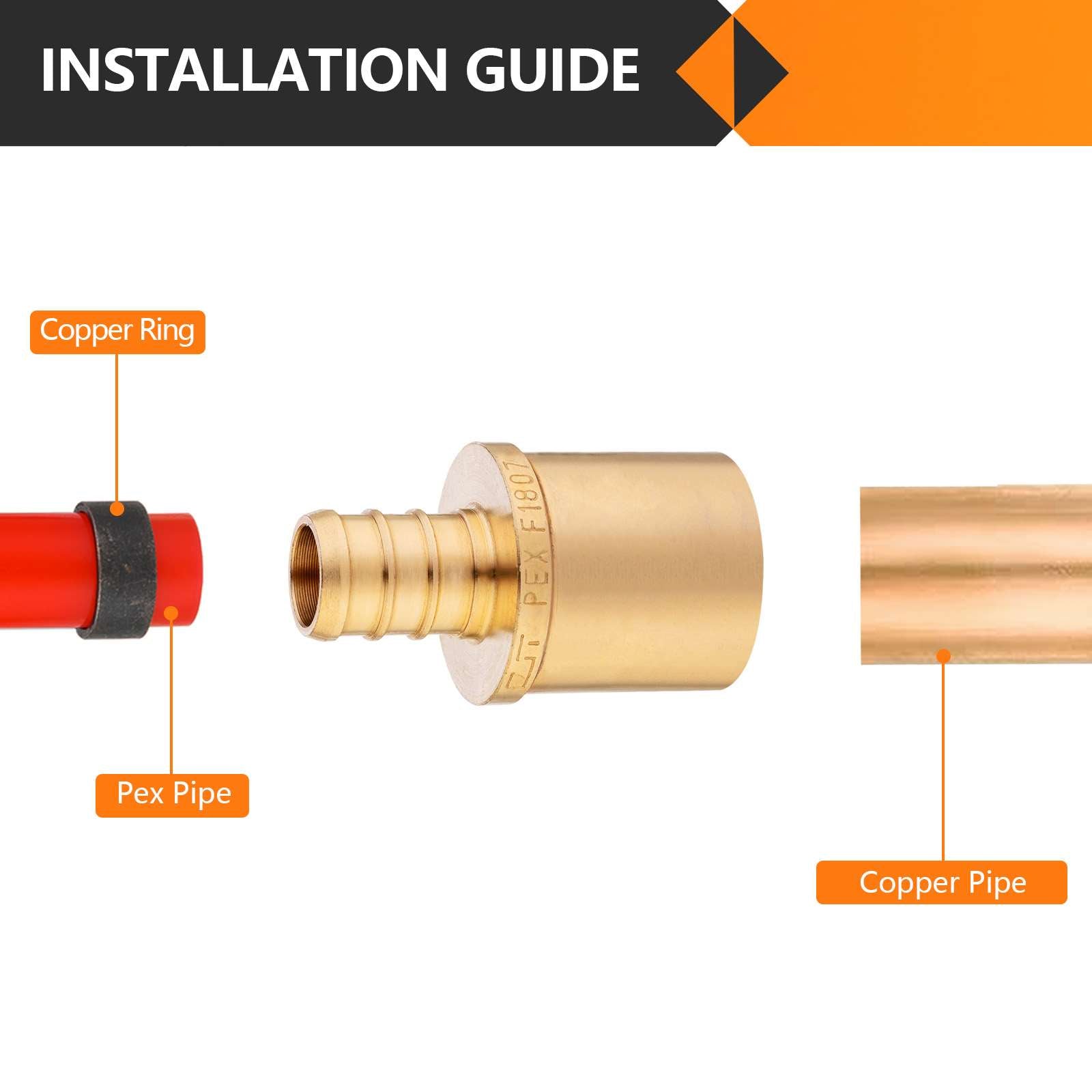 INSTALLATION GUIDE

Copper Ring

Pex Pipe

PEX F1807

Copper Pipe