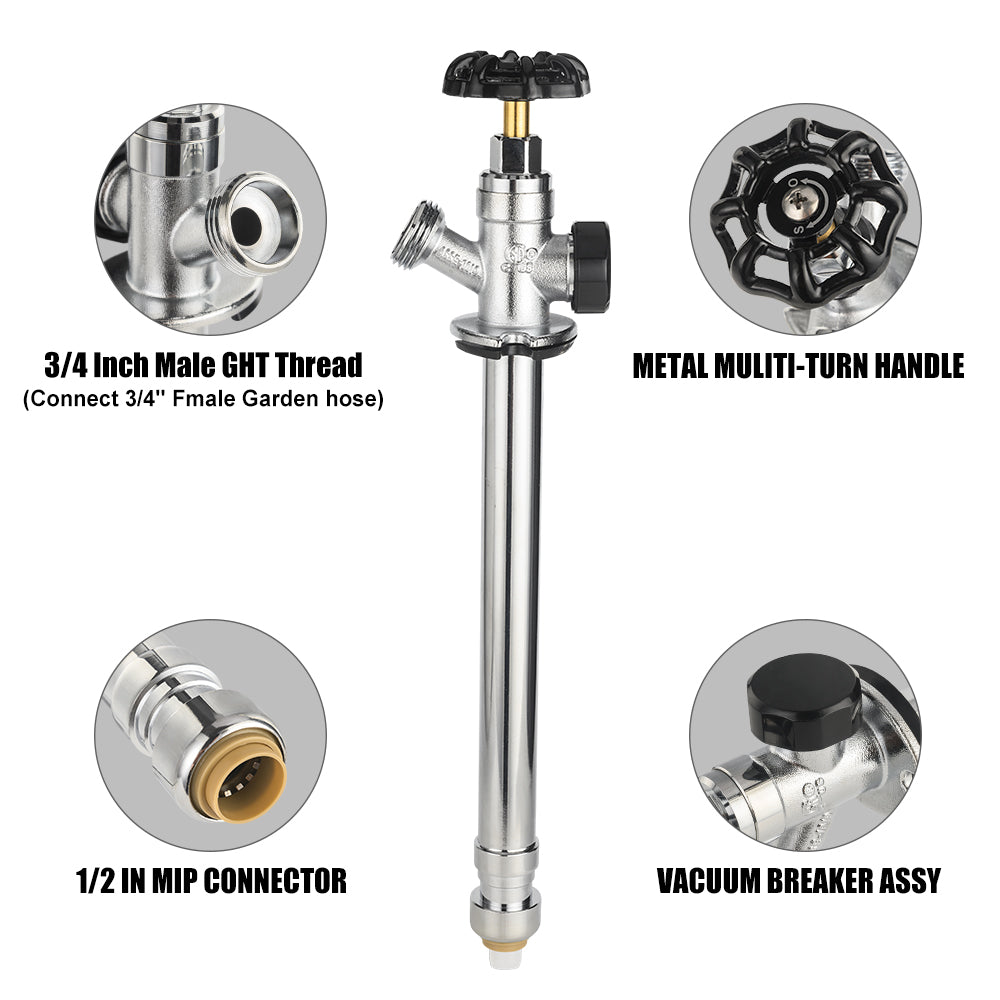 3/4 Inch Male GHT Thread
(Connect 3/4'' Fmale Garden hose)

METAL MULITI-TURN HANDLE

1/2 IN MIP CONNECTOR

VACUUM BREAKER ASSY