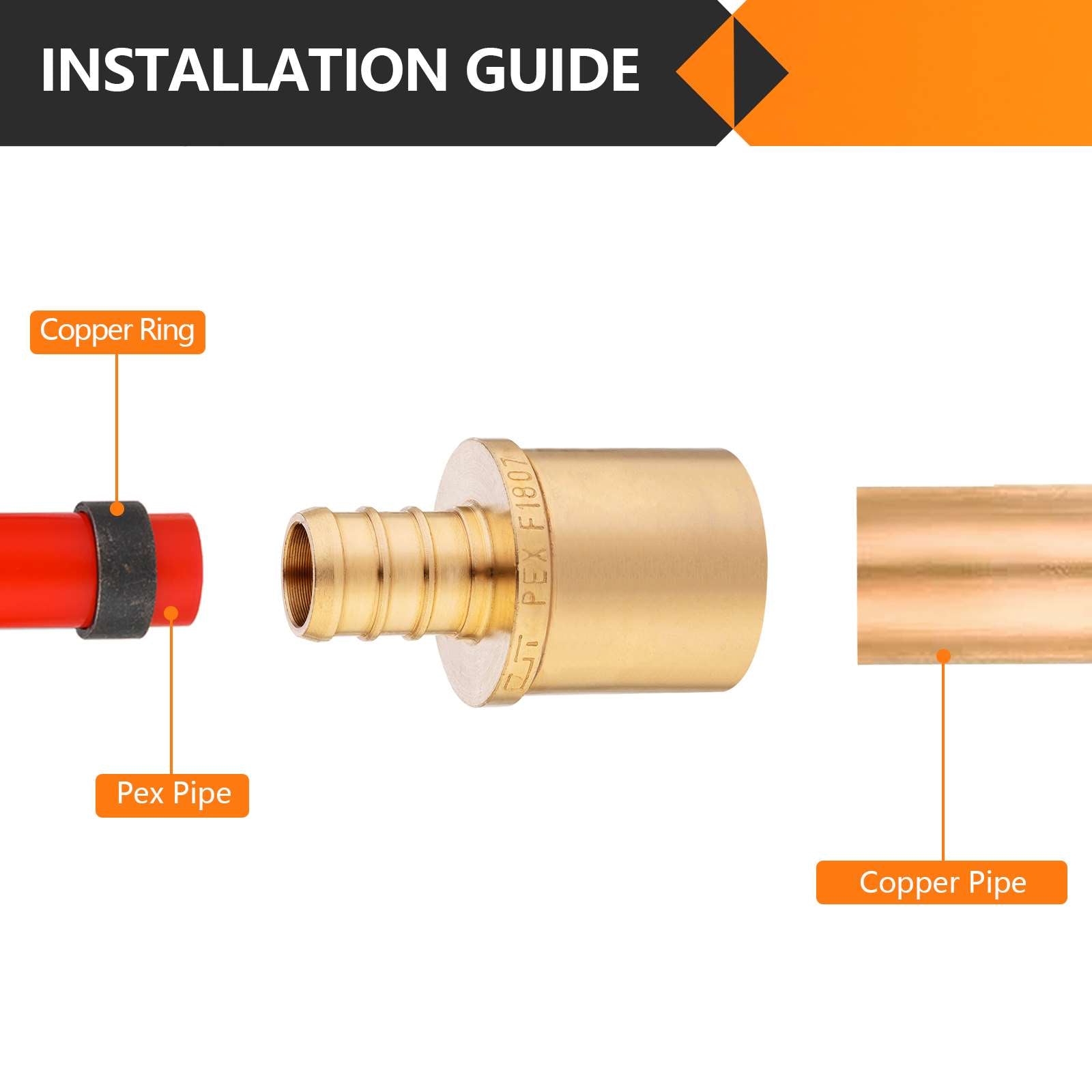 INSTALLATION GUIDE

Copper Ring

Pex Pipe

PEX F1807

Copper Pipe