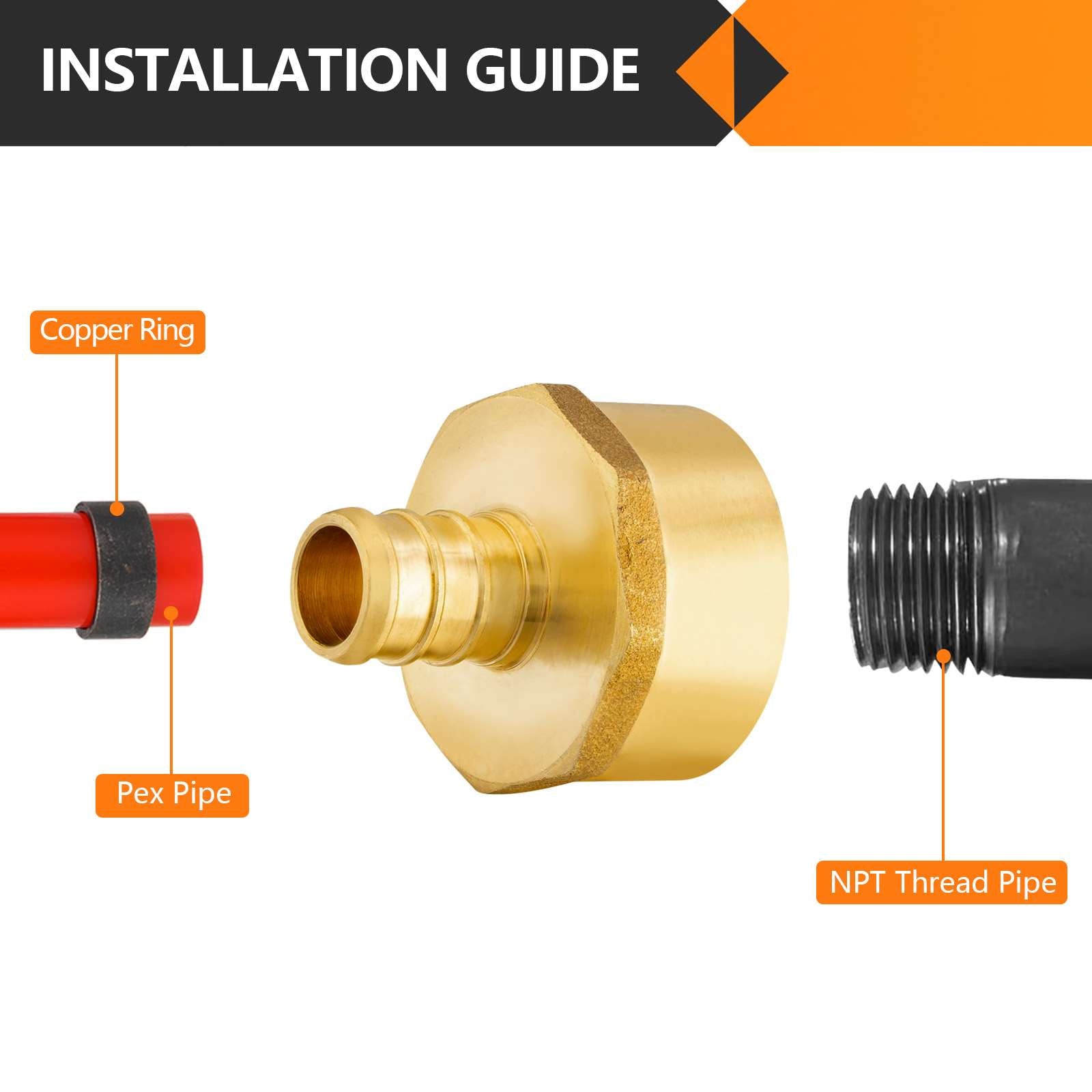 INSTALLATION GUIDE

Copper Ring

Pex Pipe

NPT Thread Pipe