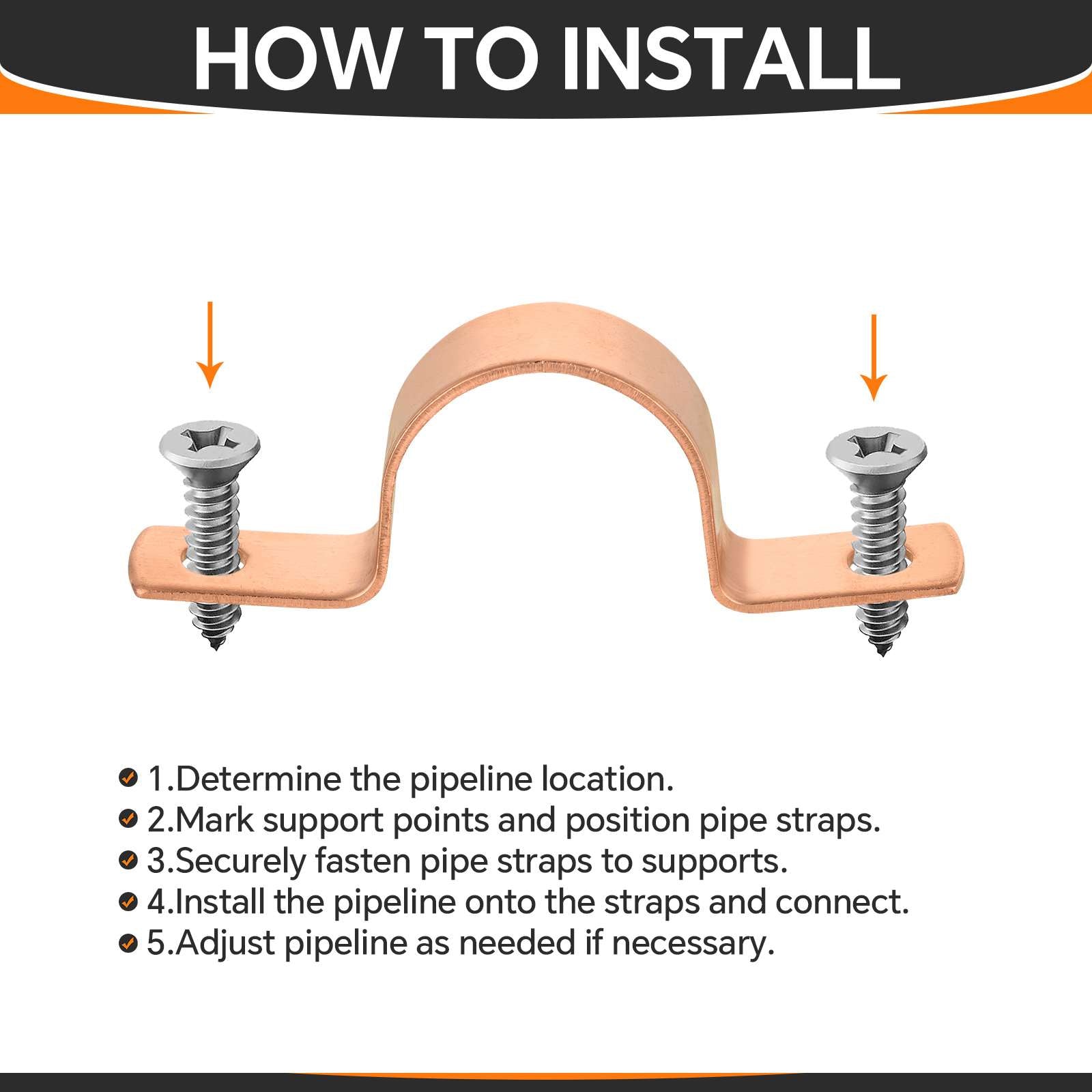 HOW TO INSTALL

1.Determine the pipeline location.
2.Mark support points and position pipe straps.
3.Securely fasten pipe straps to supports.
4.Install the pipeline onto the straps and connect.
5.Adjust pipeline as needed if necessary.