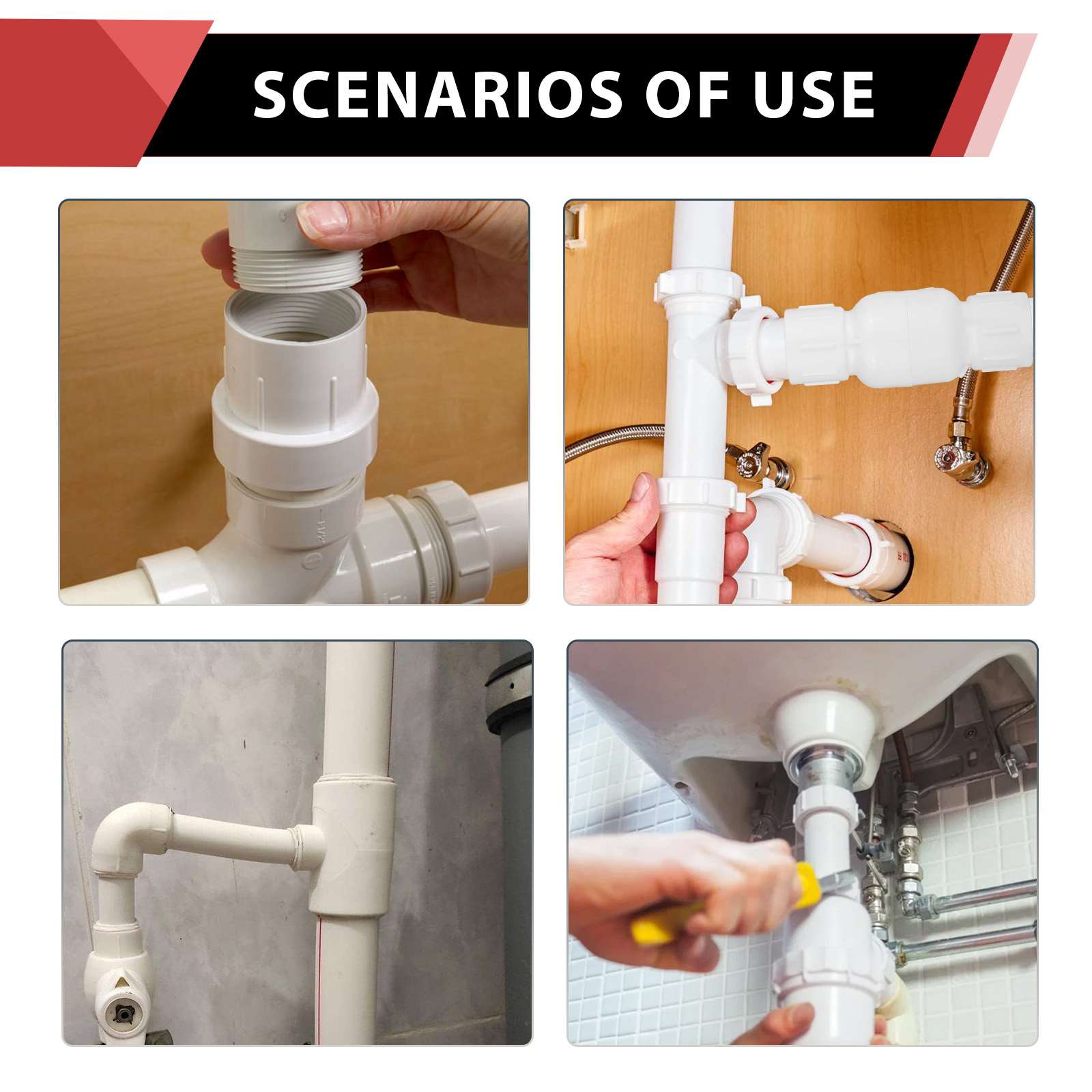 SCENARIOS OF USE