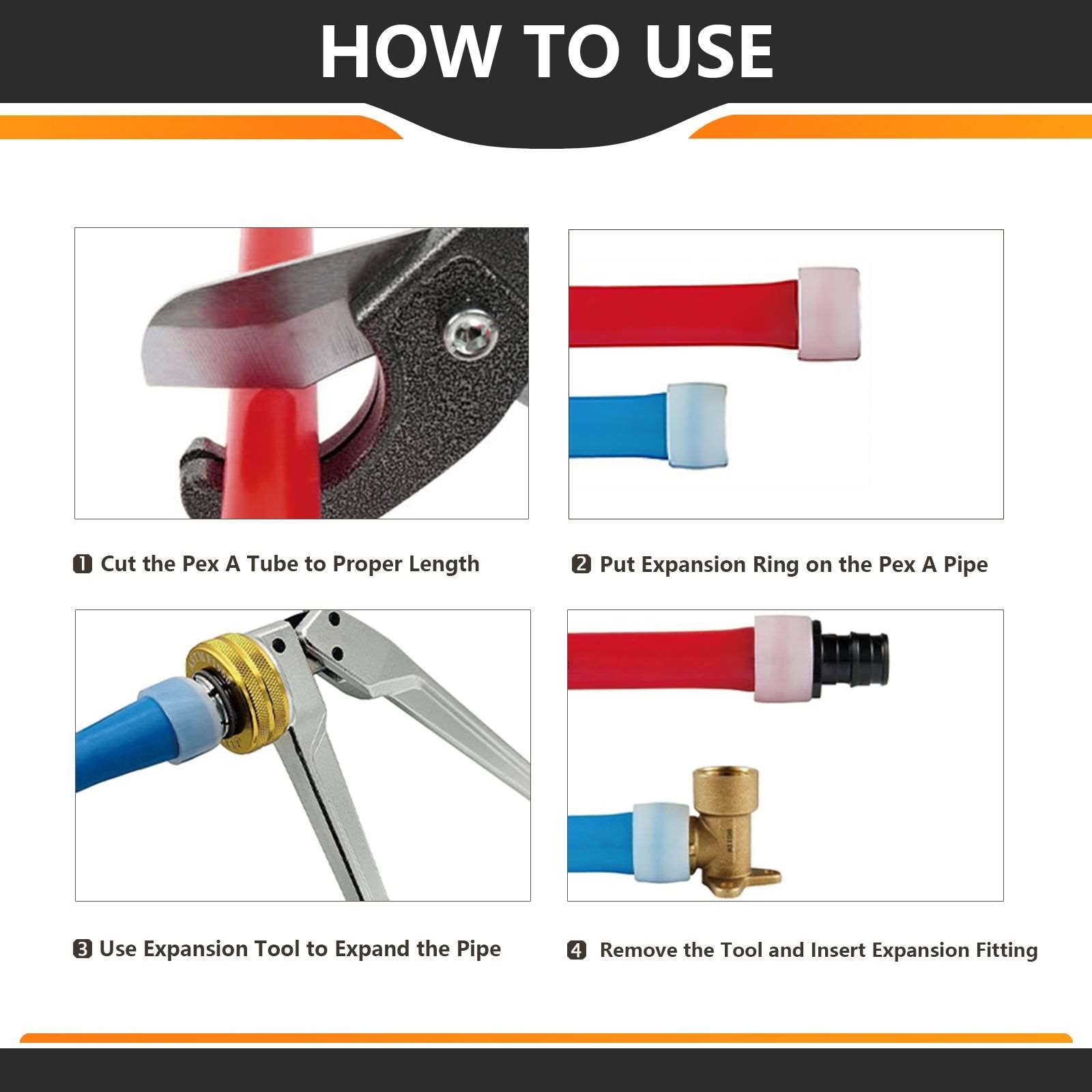 HOW TO USE

1 Cut the Pex A Tube to Proper Length

2 Put Expansion Ring on the Pex A Pipe

3 Use Expansion Tool to Expand the Pipe

4 Remove the Tool and Insert Expansion Fitting