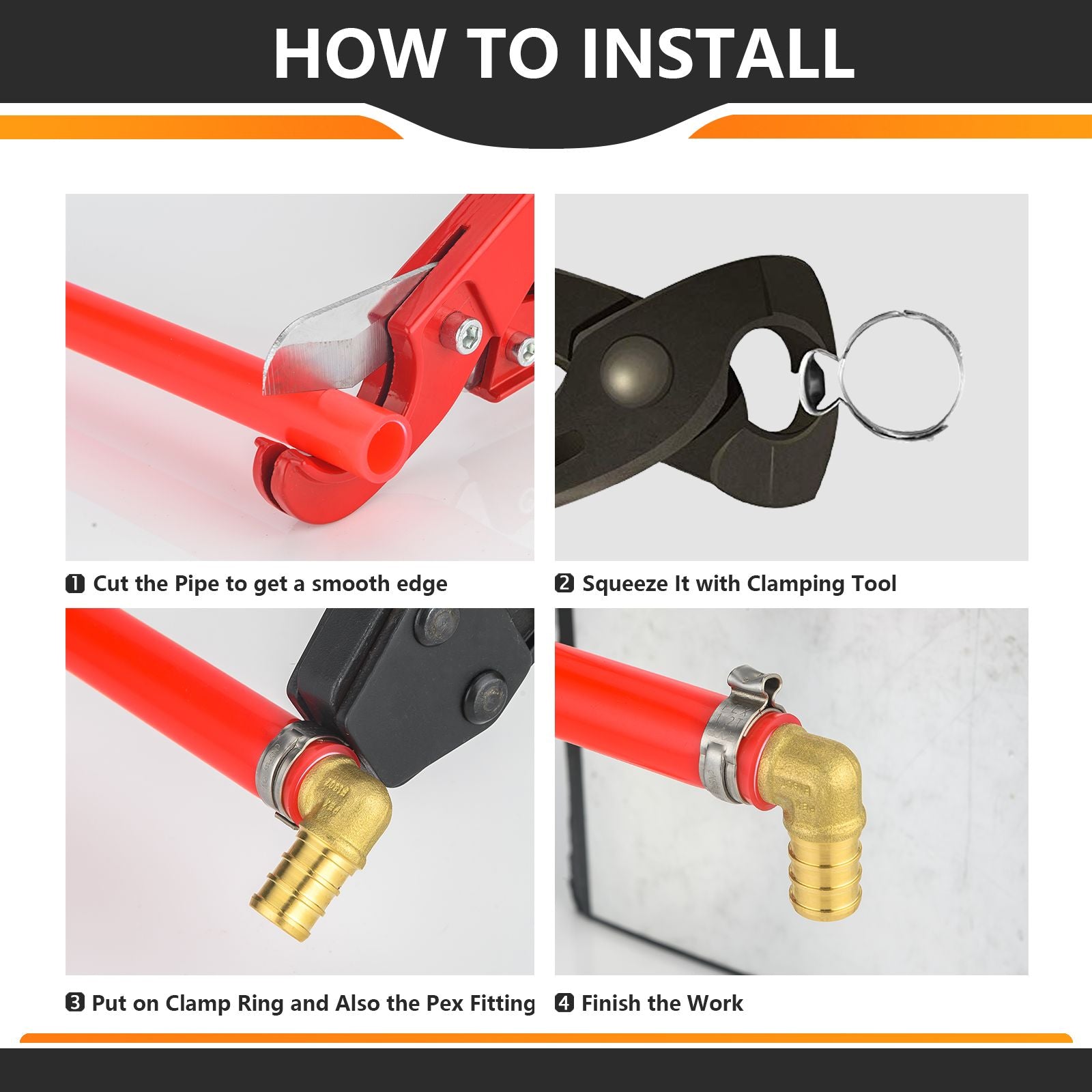 HOW TO INSTALL

1 Cut the Pipe to get a smooth edge

2 Squeeze It with Clamping Tool

3 Put on Clamp Ring and Also the Pex Fitting

4 Finish the Work