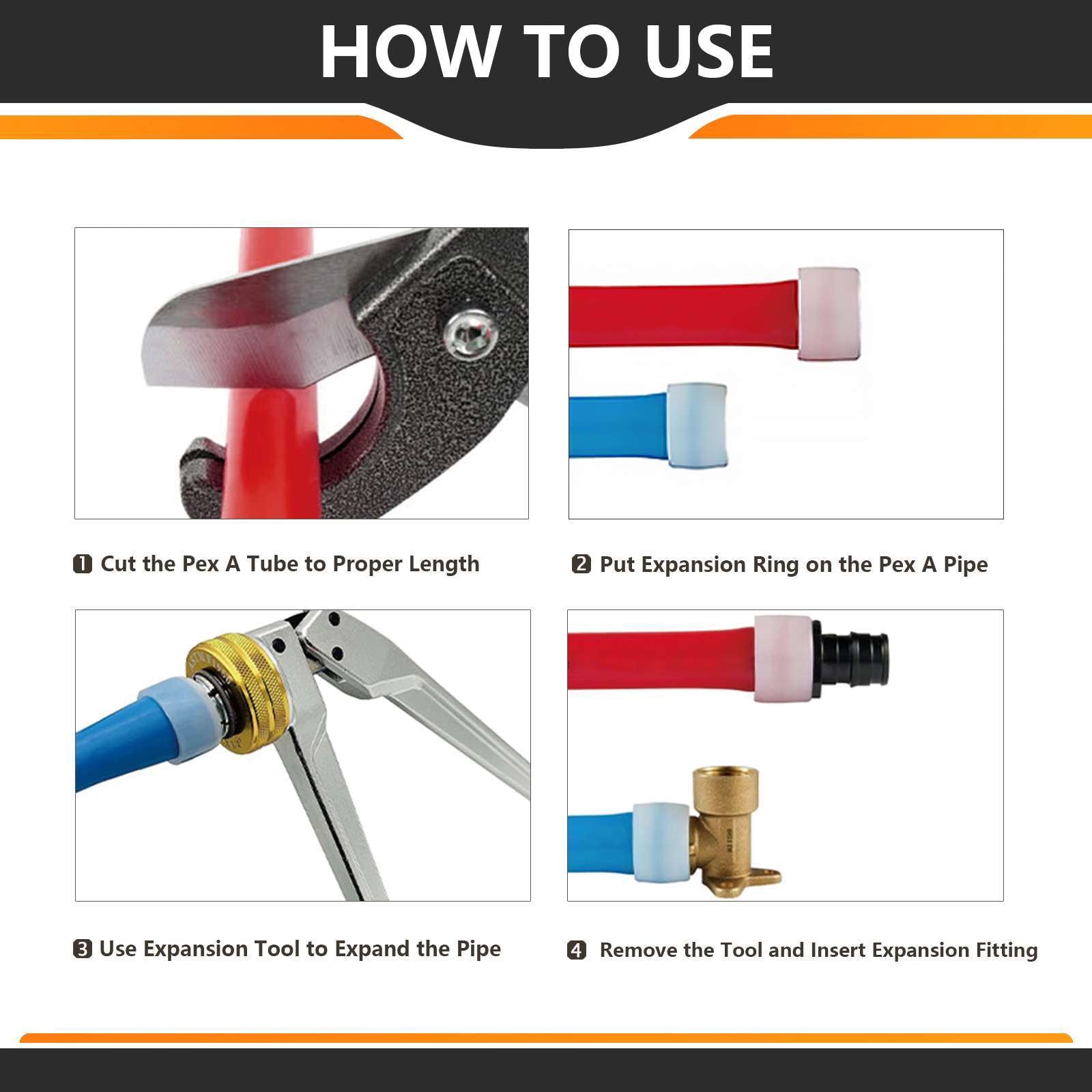 HOW TO USE

1 Cut the Pex A Tube to Proper Length

2 Put Expansion Ring on the Pex A Pipe

3 Use Expansion Tool to Expand the Pipe

4 Remove the Tool and Insert Expansion Fitting