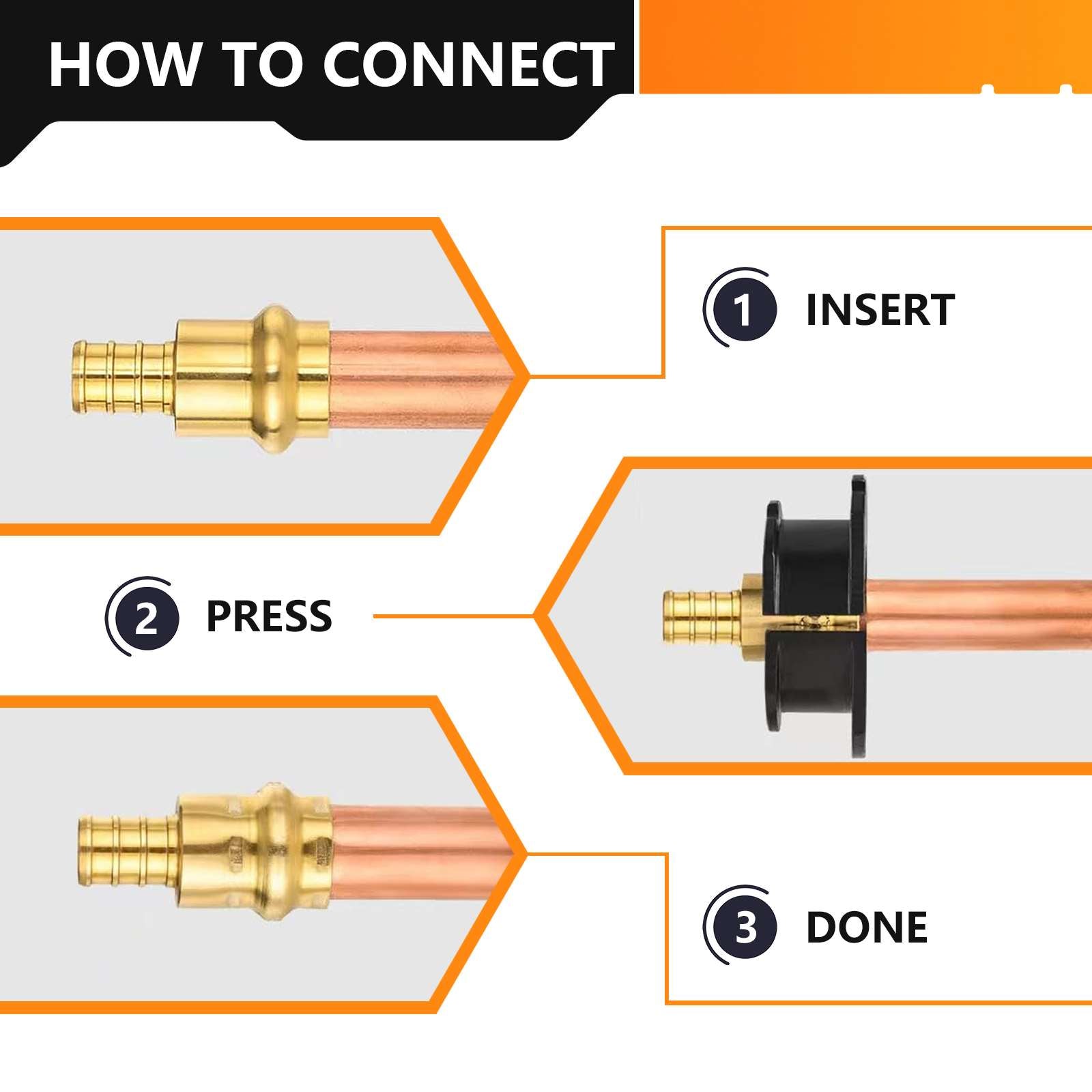 HOW TO CONNECT

1 INSERT

2 PRESS

3 DONE