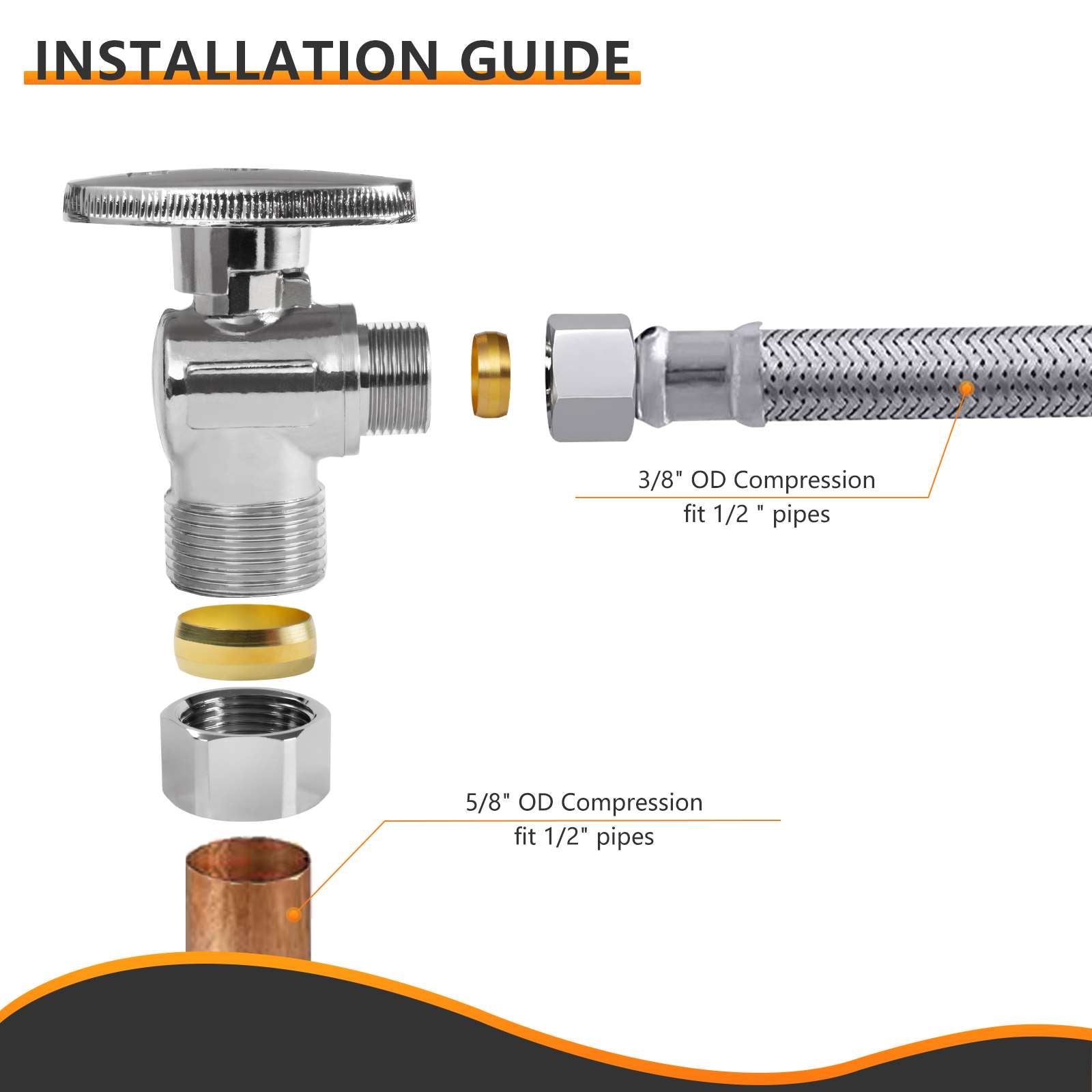 INSTALLATION GUIDE

3/8" OD Compression
fit 1/2 " pipes

5/8" OD Compression
fit 1/2" pipes