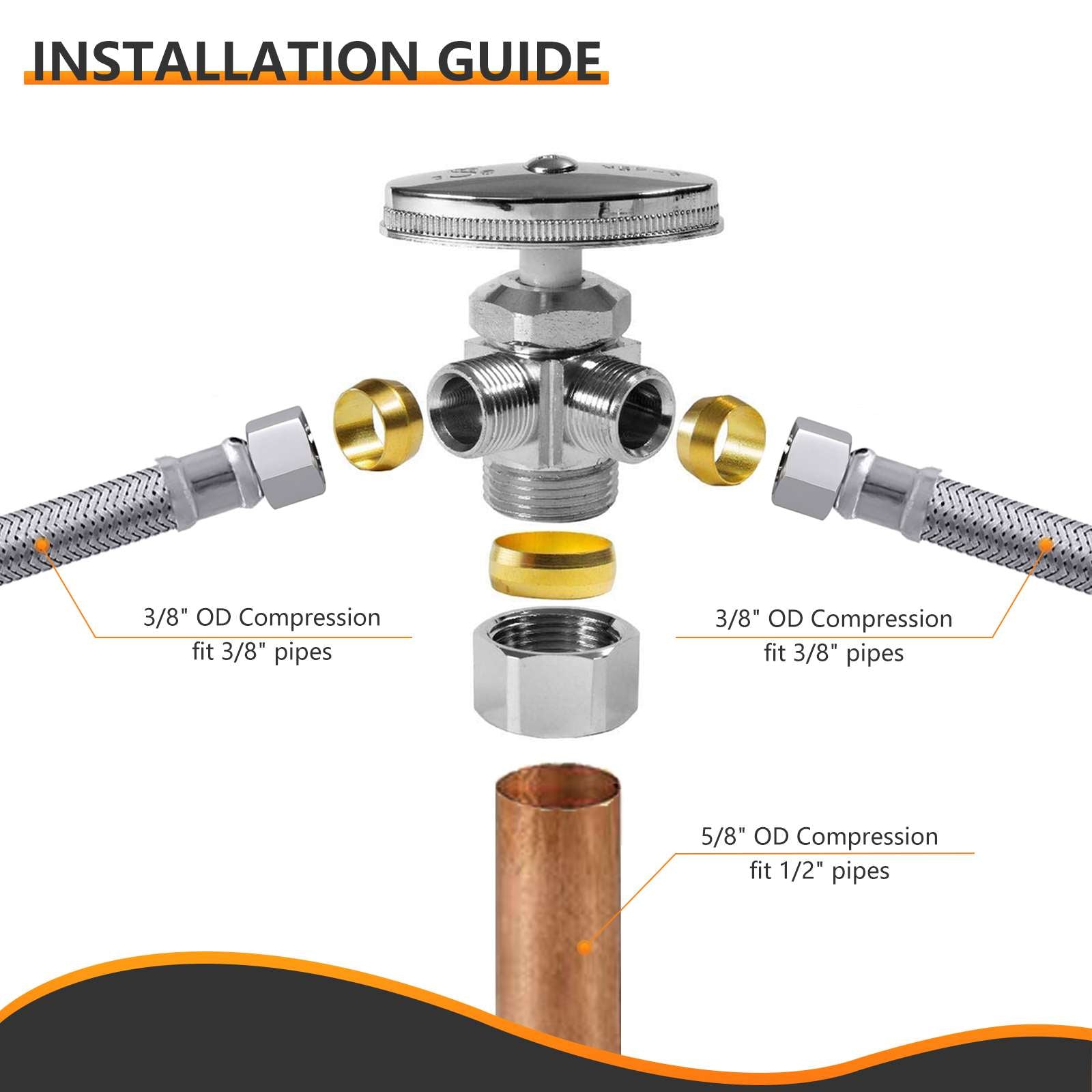 INSTALLATION GUIDE

3/8" OD Compression
fit 3/8" pipes

3/8" OD Compression
fit 3/8" pipes

5/8" OD Compression
fit 1/2" pipes