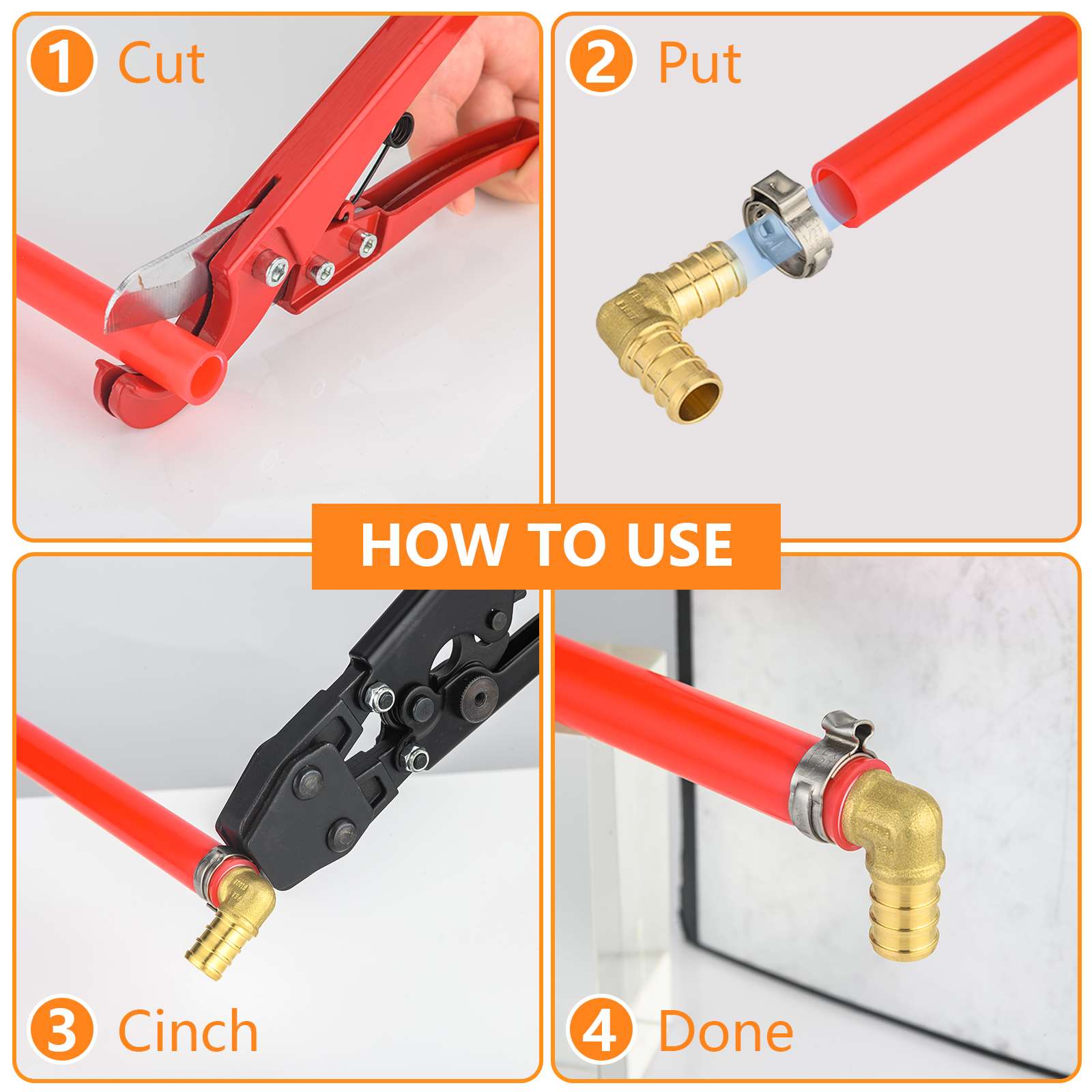 1 Cut

2 Put

HOW TO USE

3 Cinch

4 Done