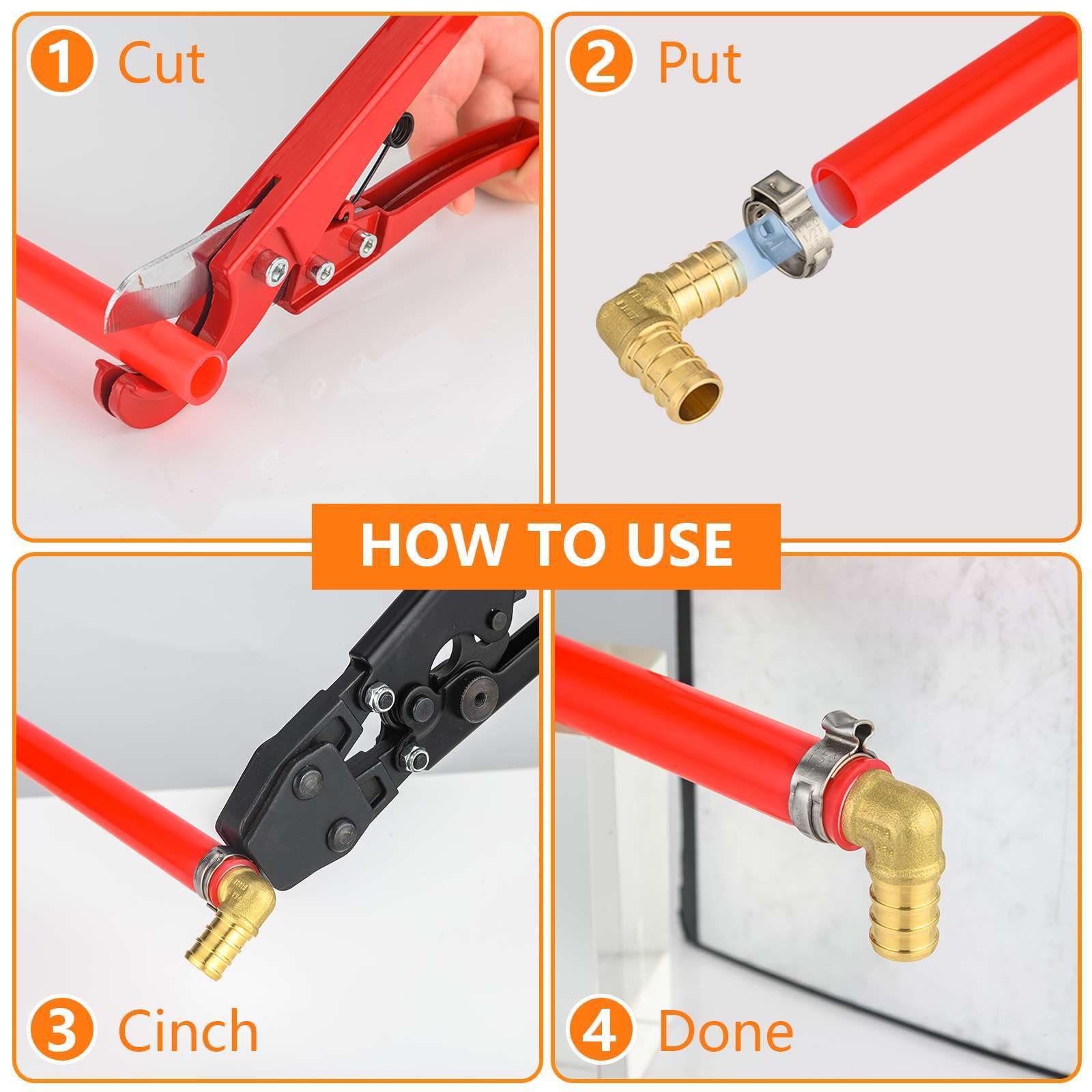 1 Cut

2 Put

HOW TO USE

3 Cinch

4 Done