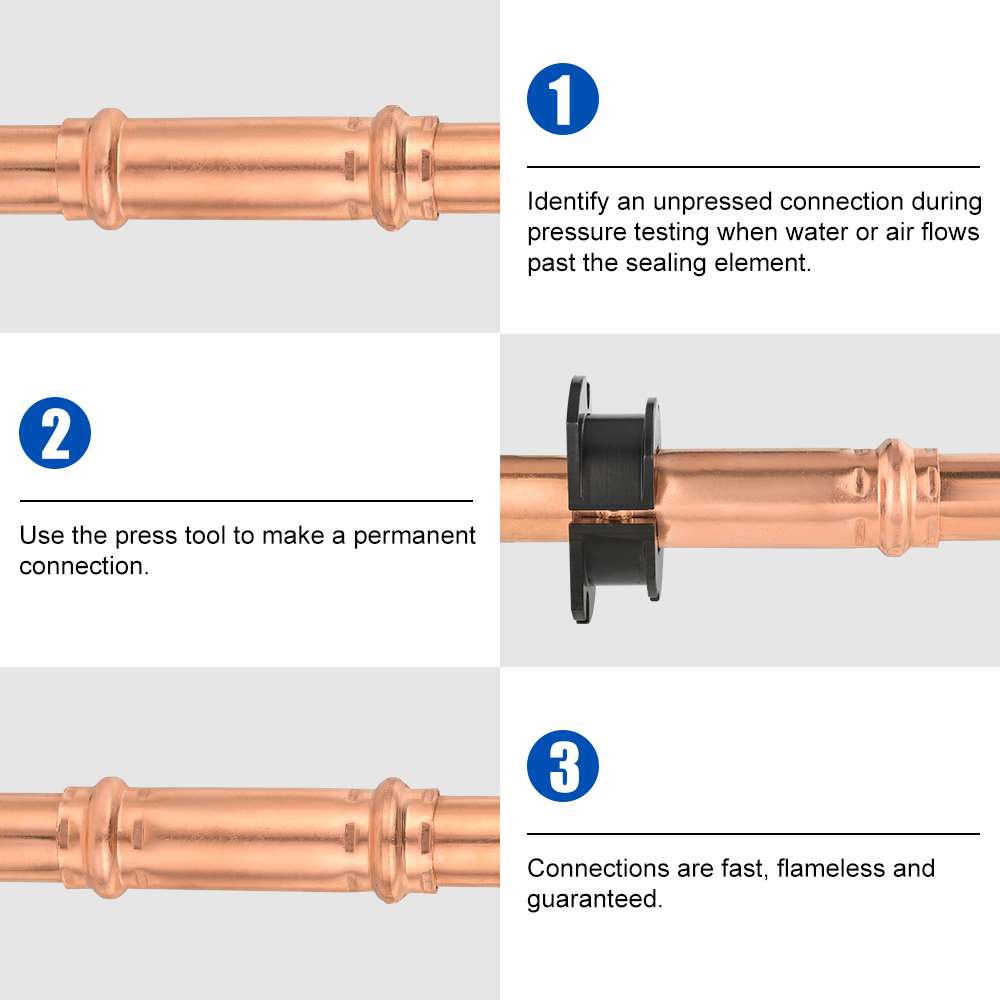 1

Identify an unpressed connection during pressure testing when water or air flows past the sealing element.

2

Use the press tool to make a permanent connection.

3

Connections are fast, flameless and guaranteed.