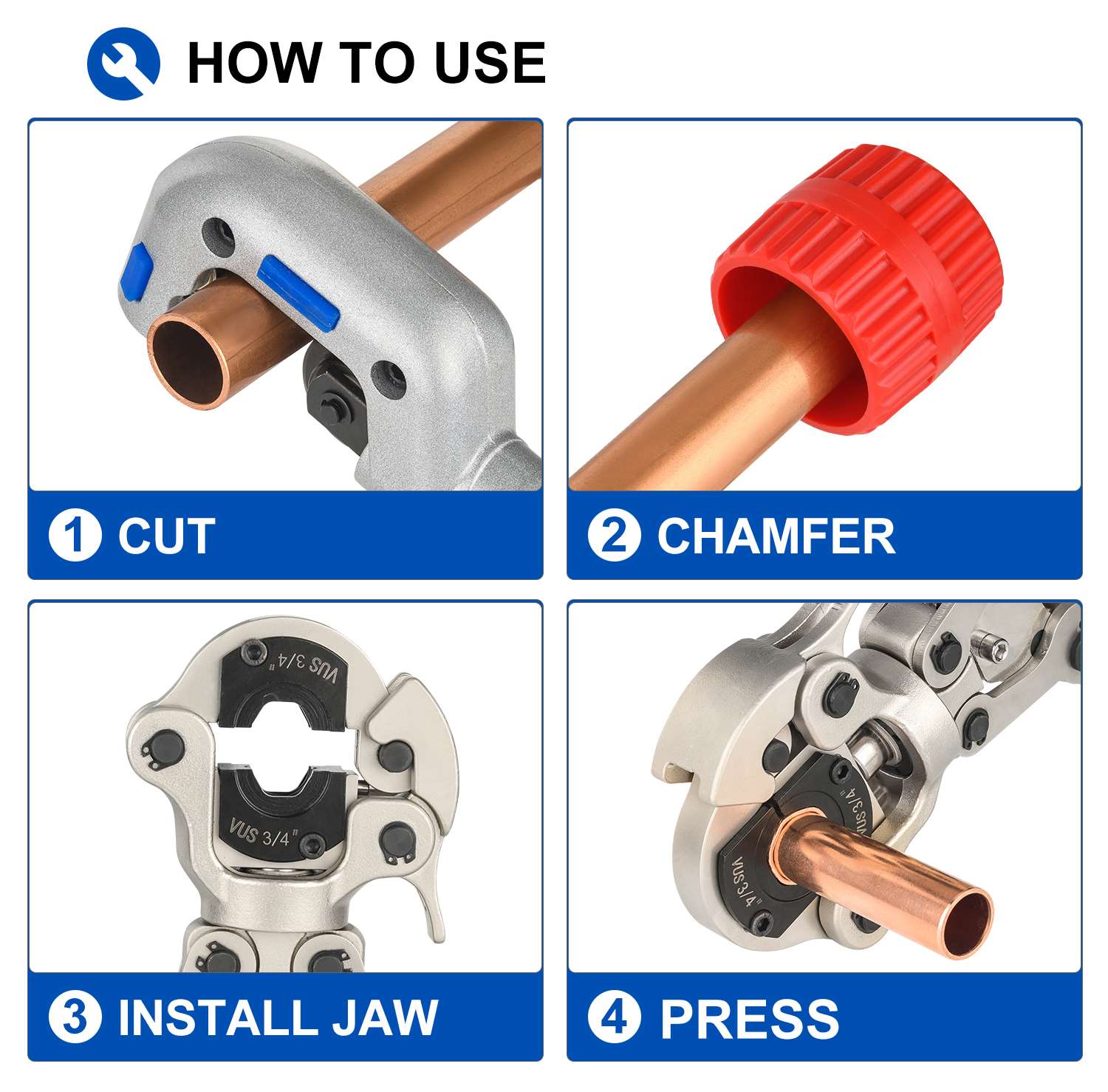 HOW TO USE

1 CUT

2 CHAMFER

VUS 3/4"

VUS 3/4"

3 INSTALL JAW

VUS 3/4"

VUS 3/4"

4 PRESS