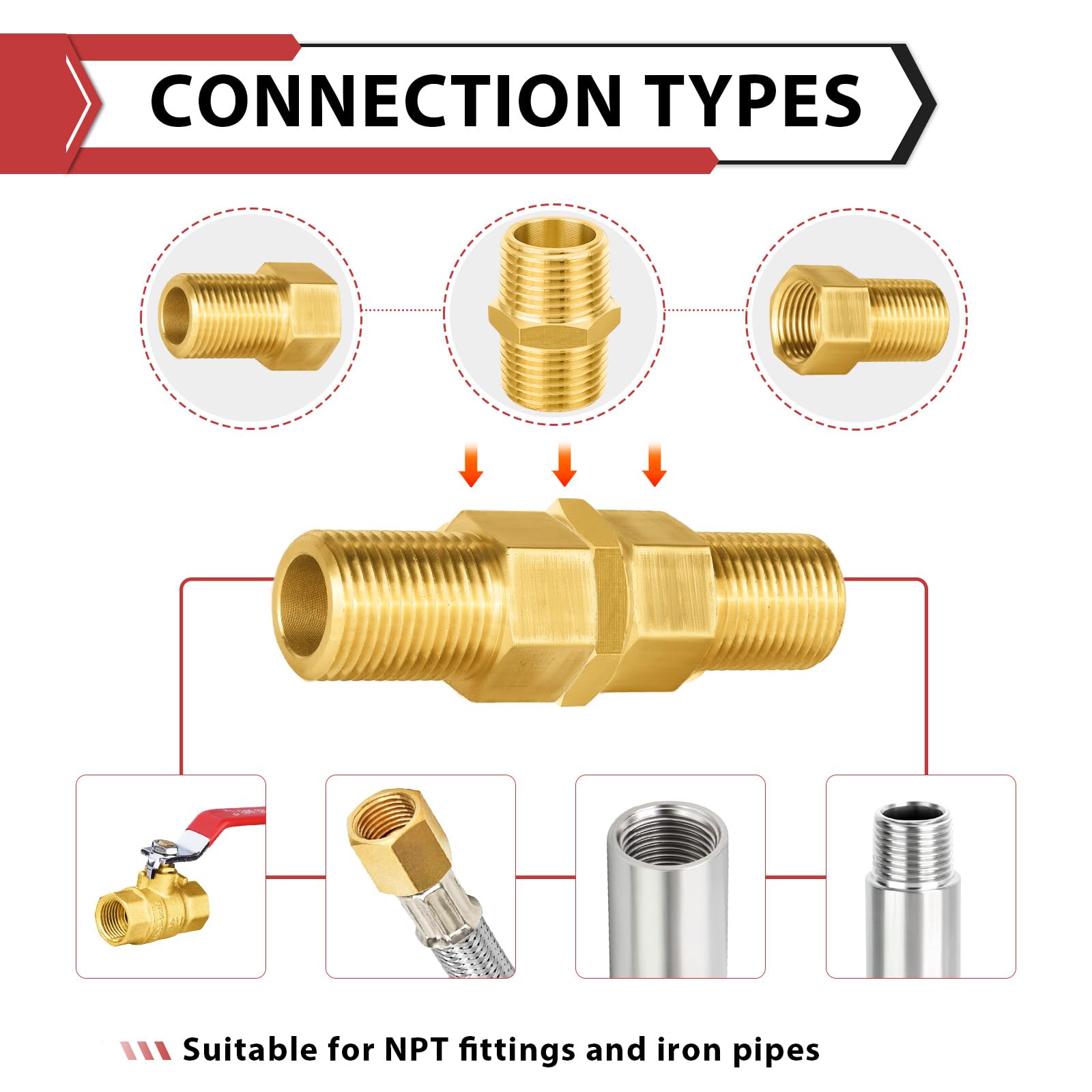 CONNECTION TYPES

Suitable for NPT fittings and iron pipes